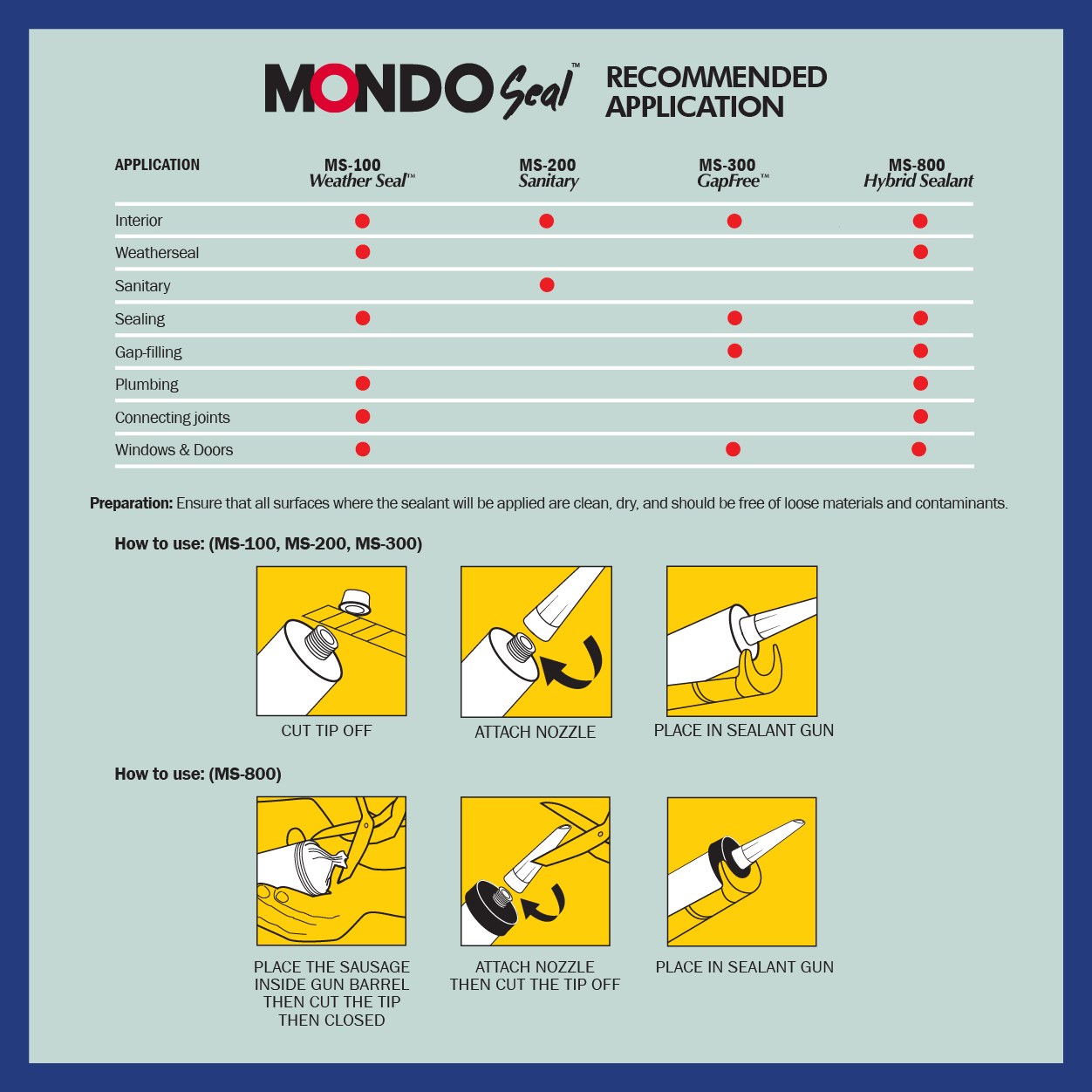 MONDO Seal™ RECOMMENDED APPLICATION

| APPLICATION | MS-100 Weather Seal™ | MS-200 Sanitary | MS-300 GapFree™ | MS-800 Hybrid Sealant |
|---|---|---|---|---|
| Interior | ● | ● | ● | ● |
| Weatherseal | ● | | | ● |
| Sanitary | | ● | | |
| Sealing | ● | | ● | ● |
| Gap-filling | | | ● | ● |
| Plumbing | ● | | | ● |
| Connecting joints | ● | | | ● |
| Windows & Doors | ● | | ● | ● |

Preparation: Ensure that all surfaces where the sealant will be applied are clean, dry, and should be free of loose materials and contaminants.

How to use: (MS-100, MS-200, MS-300)

CUT TIP OFF

ATTACH NOZZLE

PLACE IN SEALANT GUN

How to use: (MS-800)

PLACE THE SAUSAGE INSIDE GUN BARREL THEN CUT THE TIP THEN CLOSED

ATTACH NOZZLE THEN CUT THE TIP OFF

PLACE IN SEALANT GUN